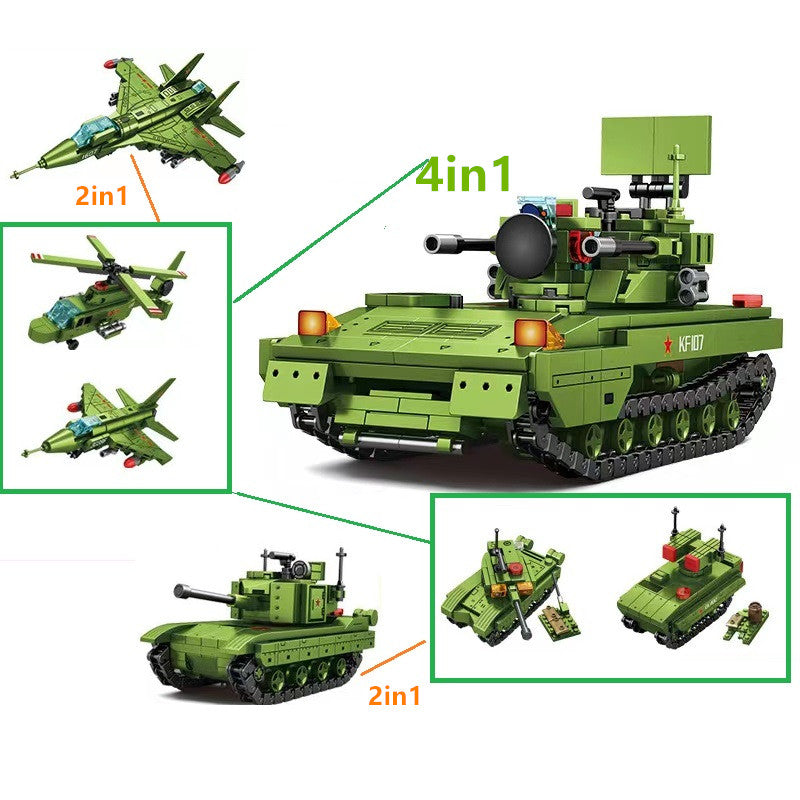 2in1

4in1

KF107

2in1